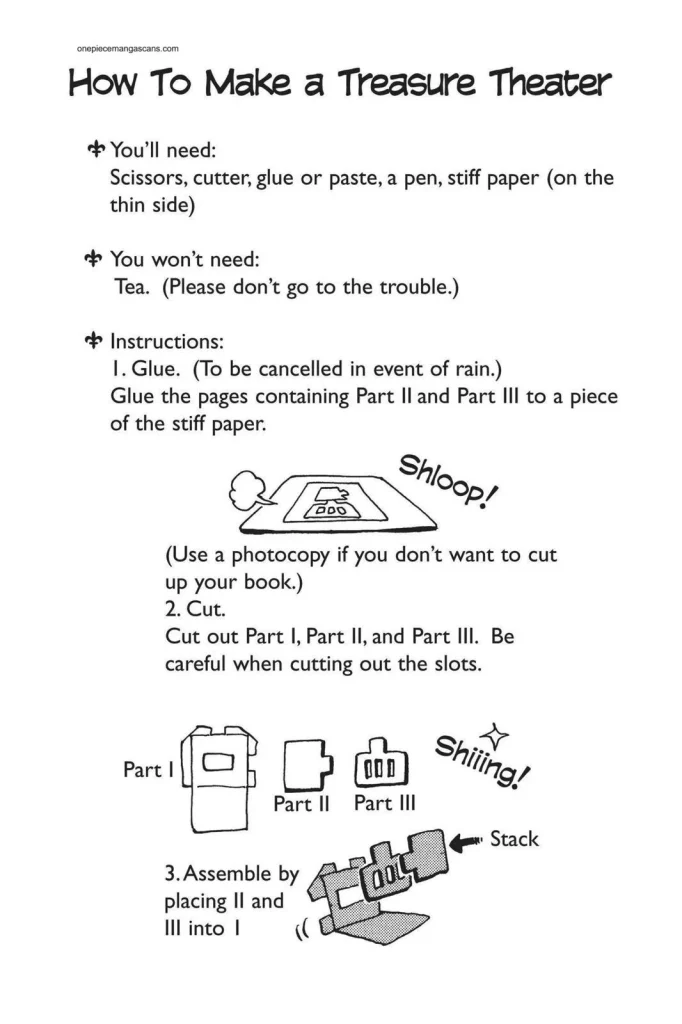 onepiecemangascans.com

How To Make a Treasure Theater

You'll need:
Scissors, cutter, glue or paste, a pen, stiff paper (on the thin side)

You won't need:
Tea. (Please don't go to the trouble.)

Instructions:
1. Glue. (To be cancelled in event of rain.)
Glue the pages containing Part II and Part III to a piece of the stiff paper.

Shloop!

(Use a photocopy if you don't want to cut up your book.)
2. Cut.
Cut out Part I, Part II, and Part III. Be careful when cutting out the slots.

Part I

Part II Part III

Shiiing!

Stack

3. Assemble by placing II and III into I