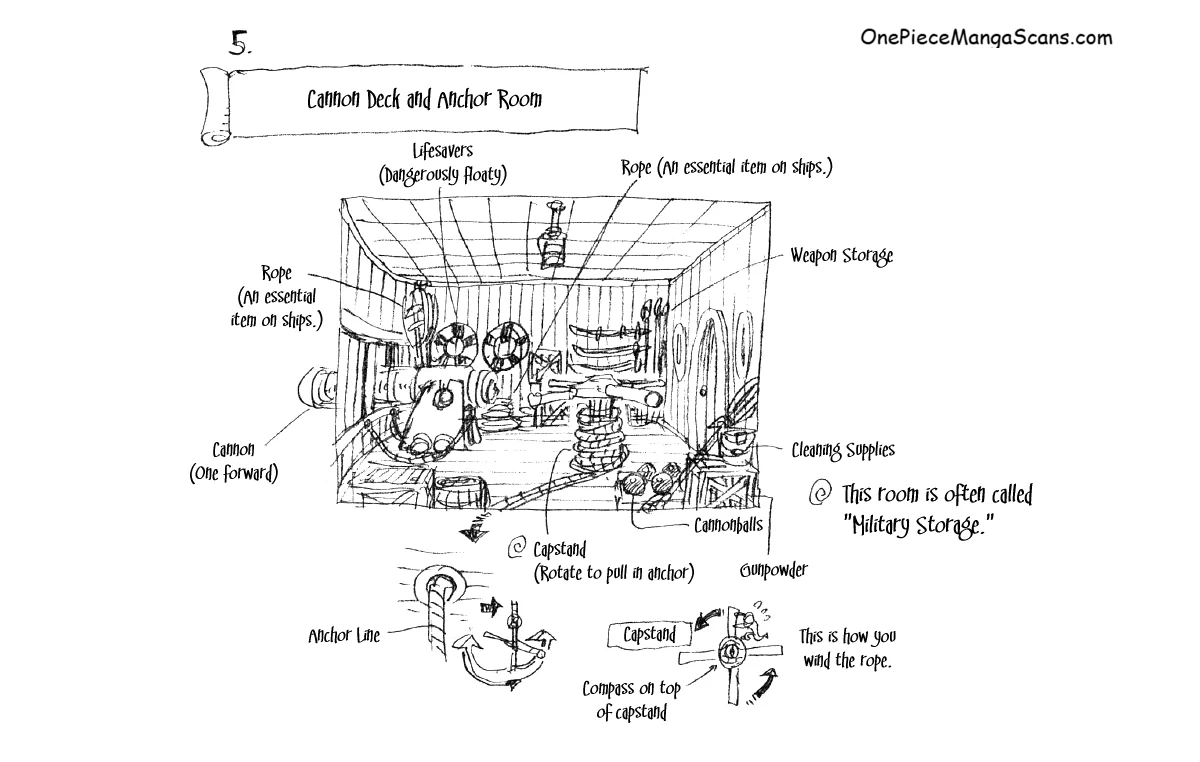 5.

OnePieceMangaScans.com

Cannon Deck and Anchor Room

Lifesavers (Dangerously floaty)

Rope (An essential item on ships.)

Weapon Storage

Rope (An essential item on ships.)

Cannon (One forward)

Cleaning Supplies

@ This room is often called "Military Storage."

Cannonballs

@ Capstand (Rotate to pull in anchor)

Gunpowder

Anchor Line

Capstand

This is how you wind the rope.

Compass on top of capstand