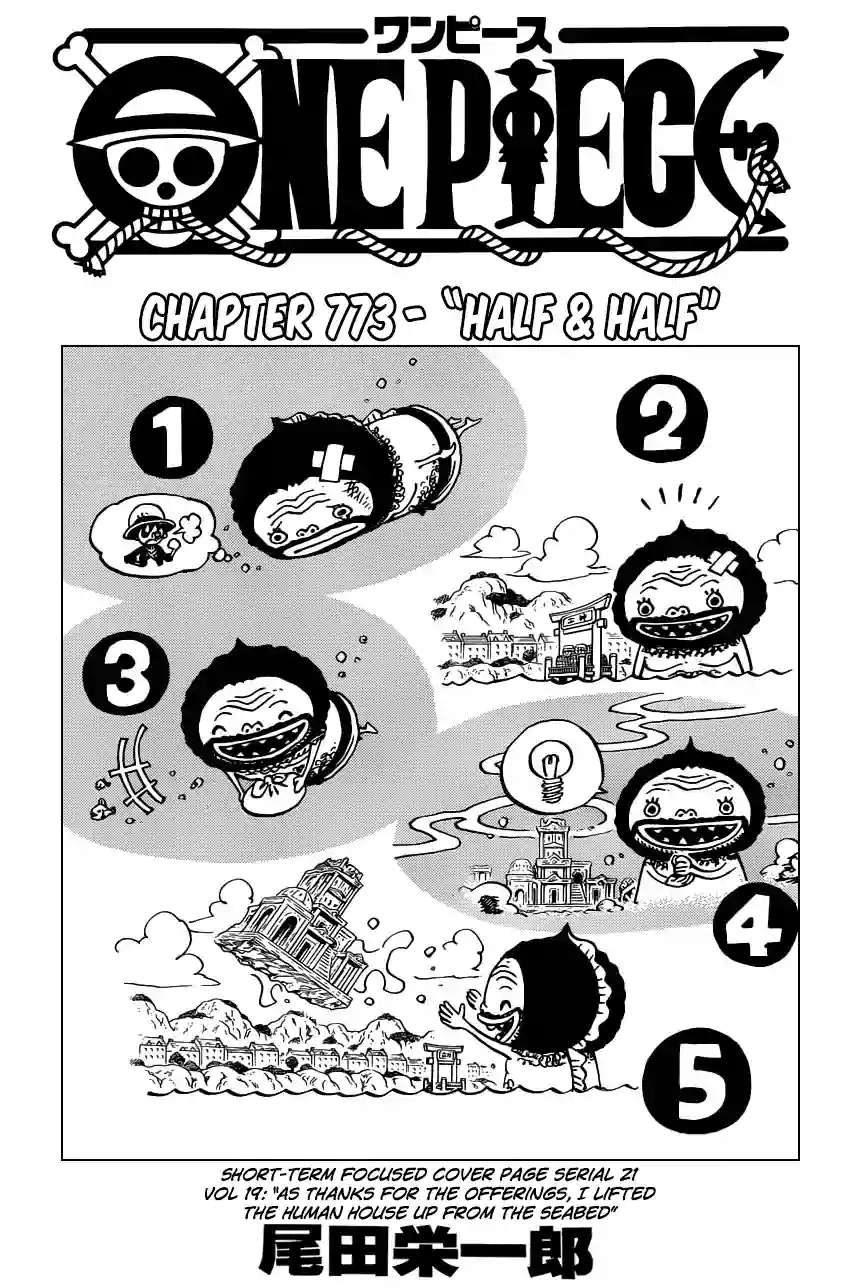 ワンピース
ONE PIECE

CHAPTER 773 - "HALF & HALF"

1
2
3
4
5

SHORT-TERM FOCUSED COVER PAGE SERIAL 21
VOL 19: "AS THANKS FOR THE OFFERINGS, I LIFTED THE HUMAN HOUSE UP FROM THE SEABED"
尾田栄一郎